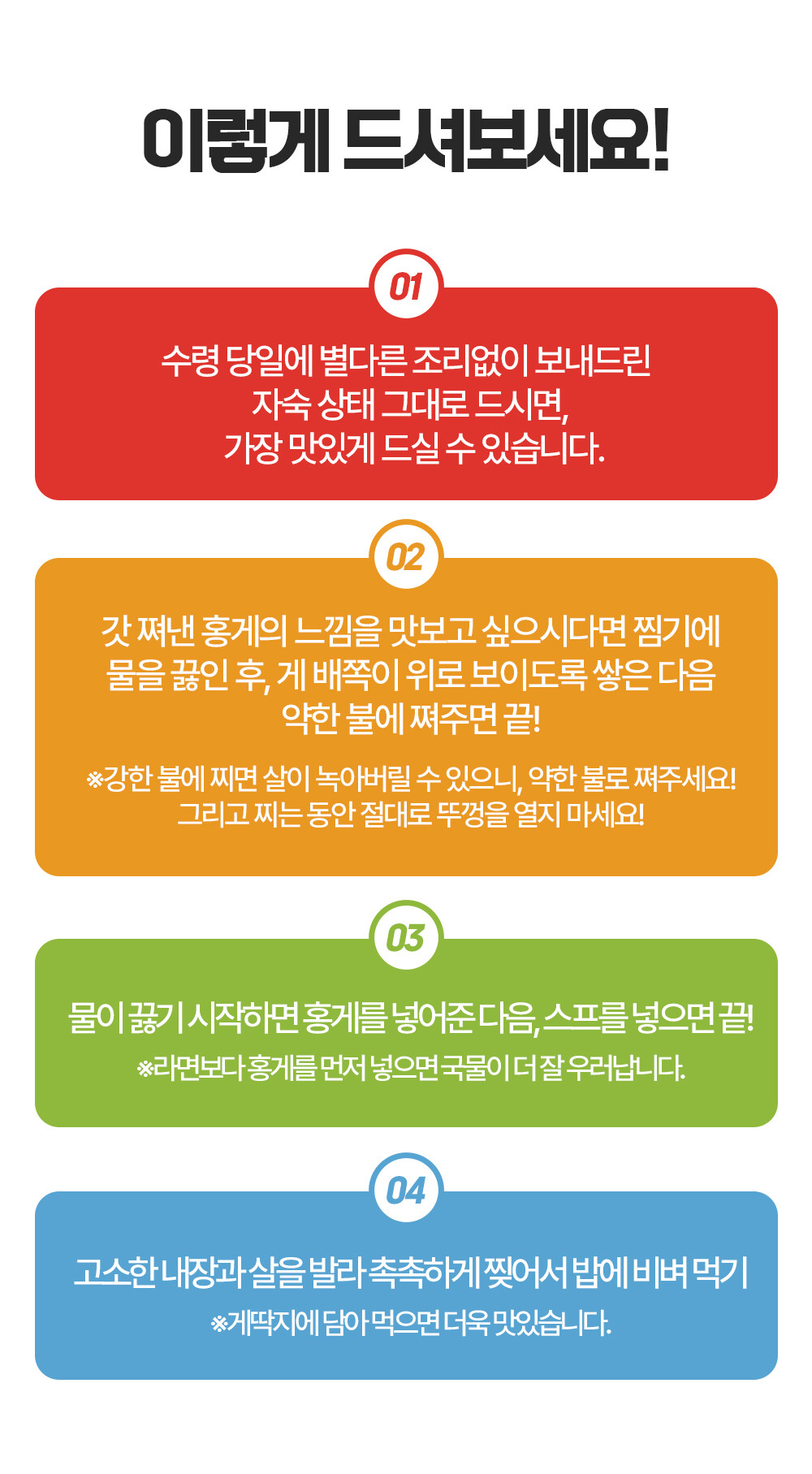 이렇게 드셔보세요!

01

수령 당일에 별다른 조리없이 보내드린
자숙 상태 그대로 드시면,
가장 맛있게 드실 수 있습니다.

02

갓 쪄낸 홍게의 느낌을 맛보고 싶으시다면 찜기에
물을 끓인 후, 게 배쪽이 위로 보이도록 쌓은 다음
약한 불에 쪄주면 끝!

※강한 불에 찌면 살이 녹아버릴 수 있으니, 약한 불로 쪄주세요!
그리고 찌는 동안 절대로 뚜껑을 열지 마세요!

03

물이 끓기 시작하면 홍게를 넣어준 다음, 스프를 넣으면 끝!

※라면보다 홍게를 먼저 넣으면 국물이 더 잘 우러납니다.

04

고소한 내장과 살을 발라 촉촉하게 찢어서 밥에 비벼 먹기

※게딱지에 담아 먹으면 더욱 맛있습니다.