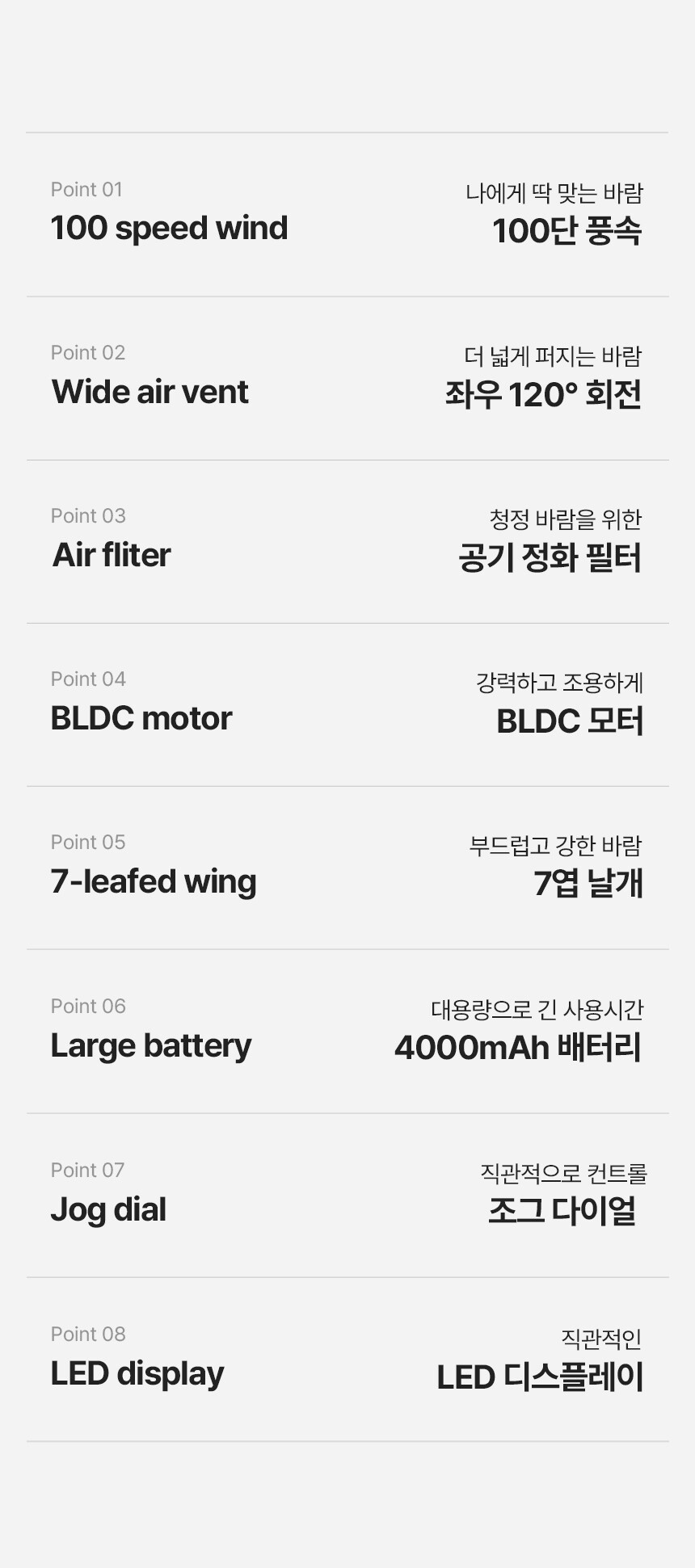 Point 01
100 speed wind

나에게 딱 맞는 바람
100단 풍속

Point 02
Wide air vent

더 넓게 퍼지는 바람
좌우 120° 회전

Point 03
Air fliter

청정 바람을 위한
공기 정화 필터

Point 04
BLDC motor

강력하고 조용하게
BLDC 모터

Point 05
7-leafed wing

부드럽고 강한 바람
7엽 날개

Point 06
Large battery

대용량으로 긴 사용시간
4000mAh 배터리

Point 07
Jog dial

직관적으로 컨트롤
조그 다이얼

Point 08
LED display

직관적인
LED 디스플레이